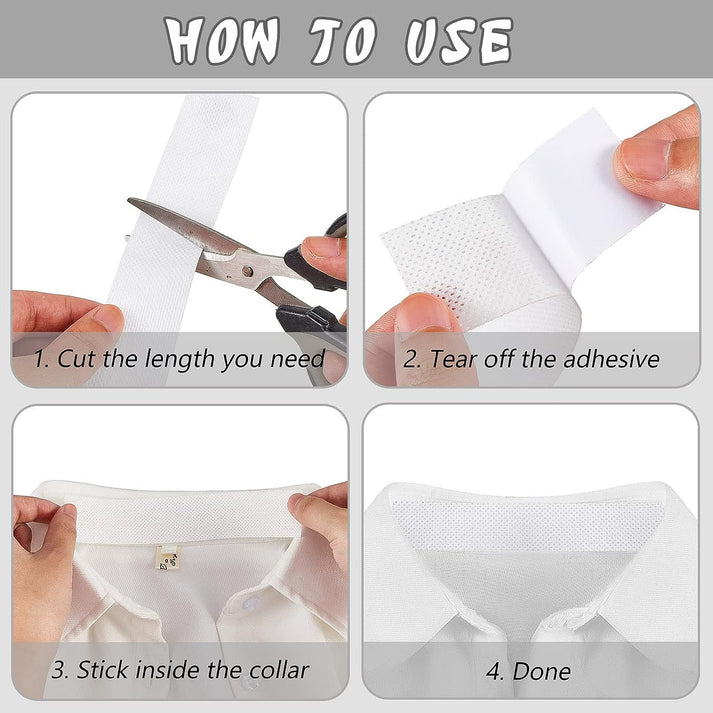 HOW TO USE

1. Cut the length you need

2. Tear off the adhesive

3. Stick inside the collar

4. Done